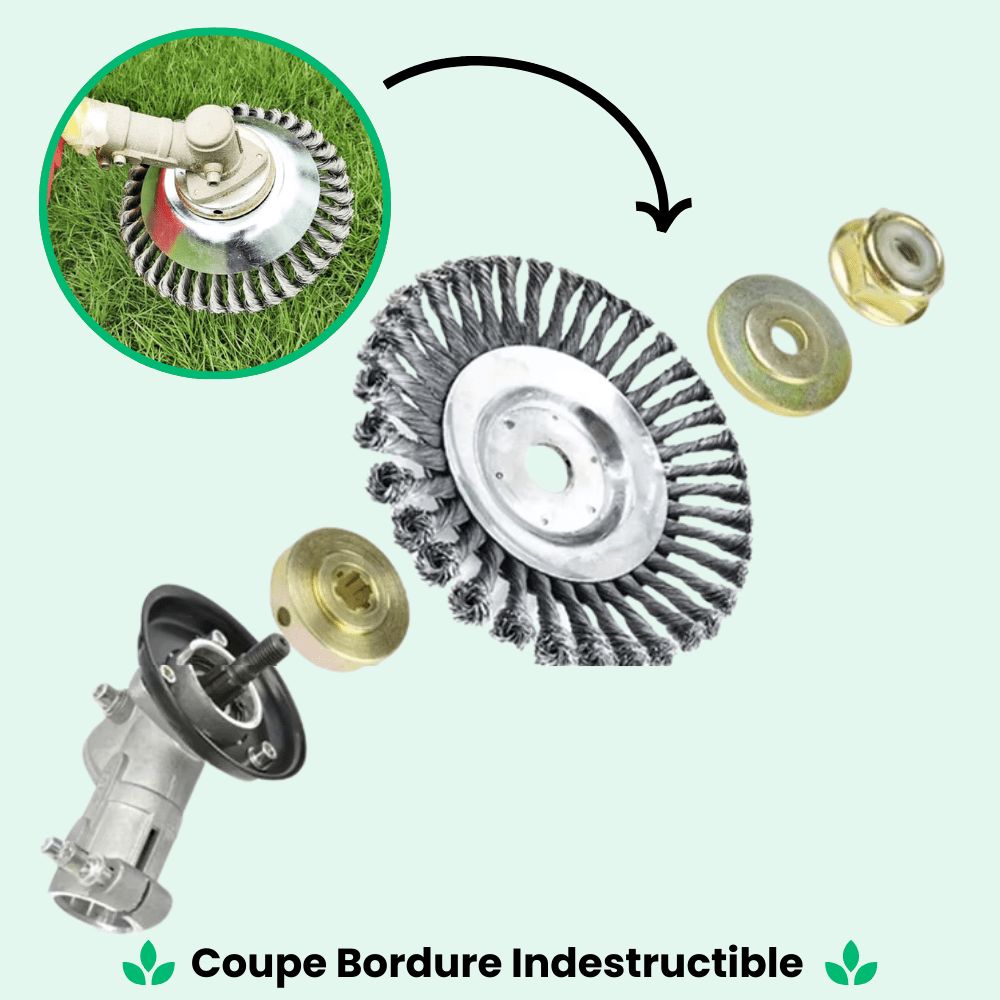 Coupe Bordure Indestructible